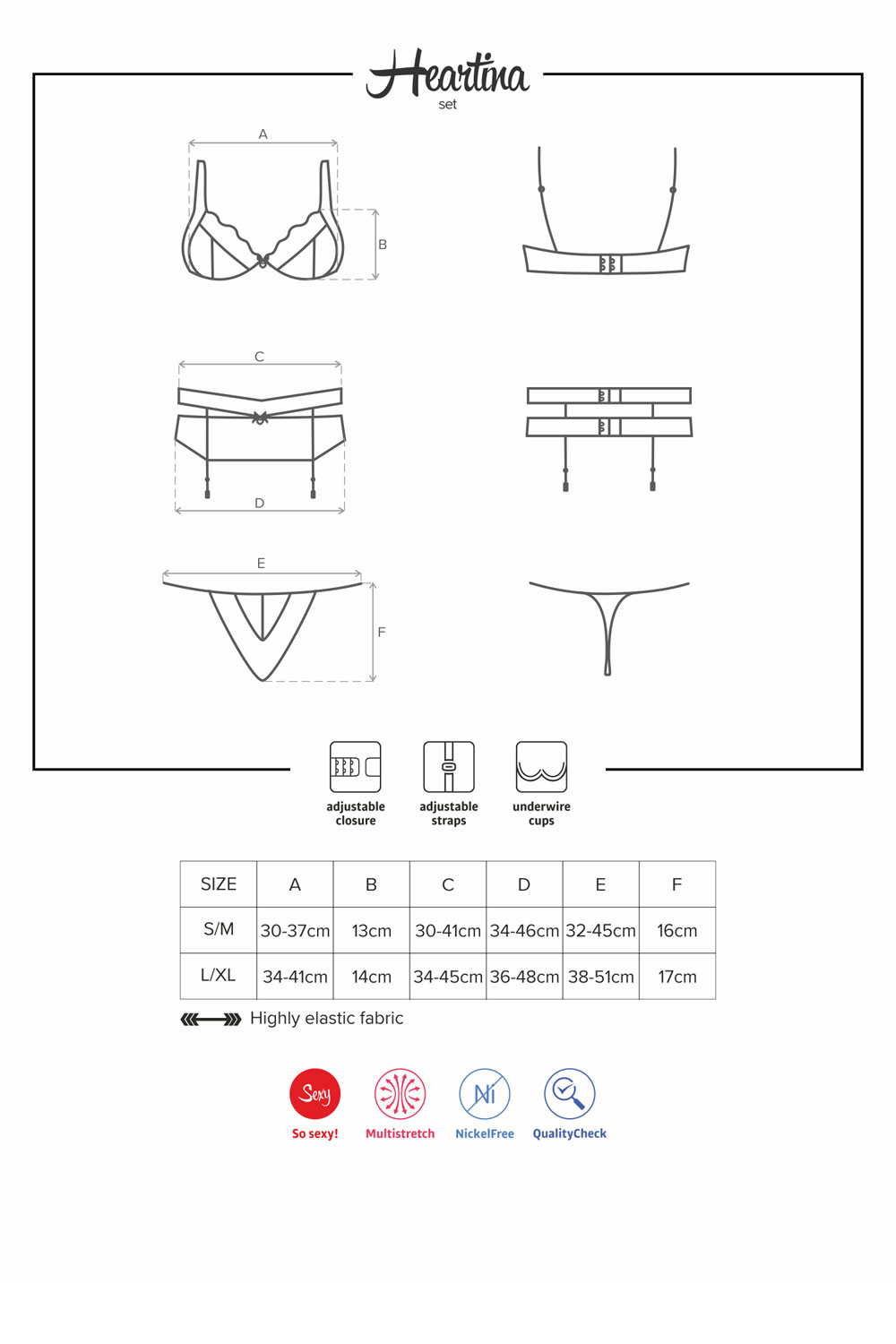 Heartina
set

A
B

C
D

E
F

adjustable closure

adjustable straps

underwire cups

| SIZE | A | B | C | D | E | F |
|---|---|---|---|---|---|---|
| S/M | 30-37cm | 13cm | 30-41cm | 34-46cm | 32-45cm | 16cm |
| L/XL | 34-41cm | 14cm | 34-45cm | 36-48cm | 38-51cm | 17cm |

Highly elastic fabric

Sexy
So sexy!

Multistretch

Ni
NickelFree

QualityCheck