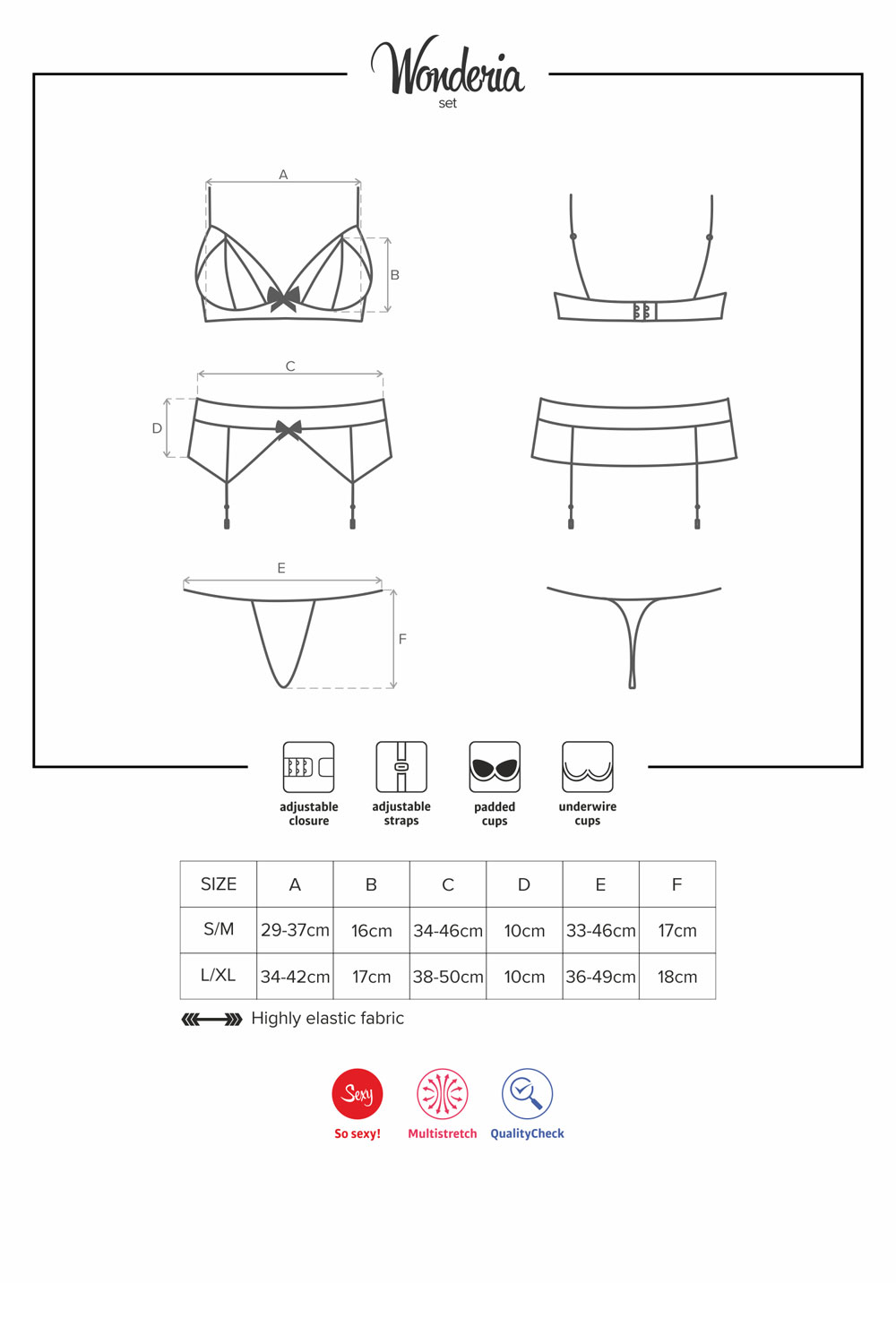 Wonderia
set

A
B
C
D
E
F

adjustable closure

adjustable straps

padded cups

underwire cups

| SIZE | A | B | C | D | E | F |
|---|---|---|---|---|---|---|
| S/M | 29-37cm | 16cm | 34-46cm | 10cm | 33-46cm | 17cm |
| L/XL | 34-42cm | 17cm | 38-50cm | 10cm | 36-49cm | 18cm |

Highly elastic fabric

Sexy
So sexy!

Multistretch

QualityCheck