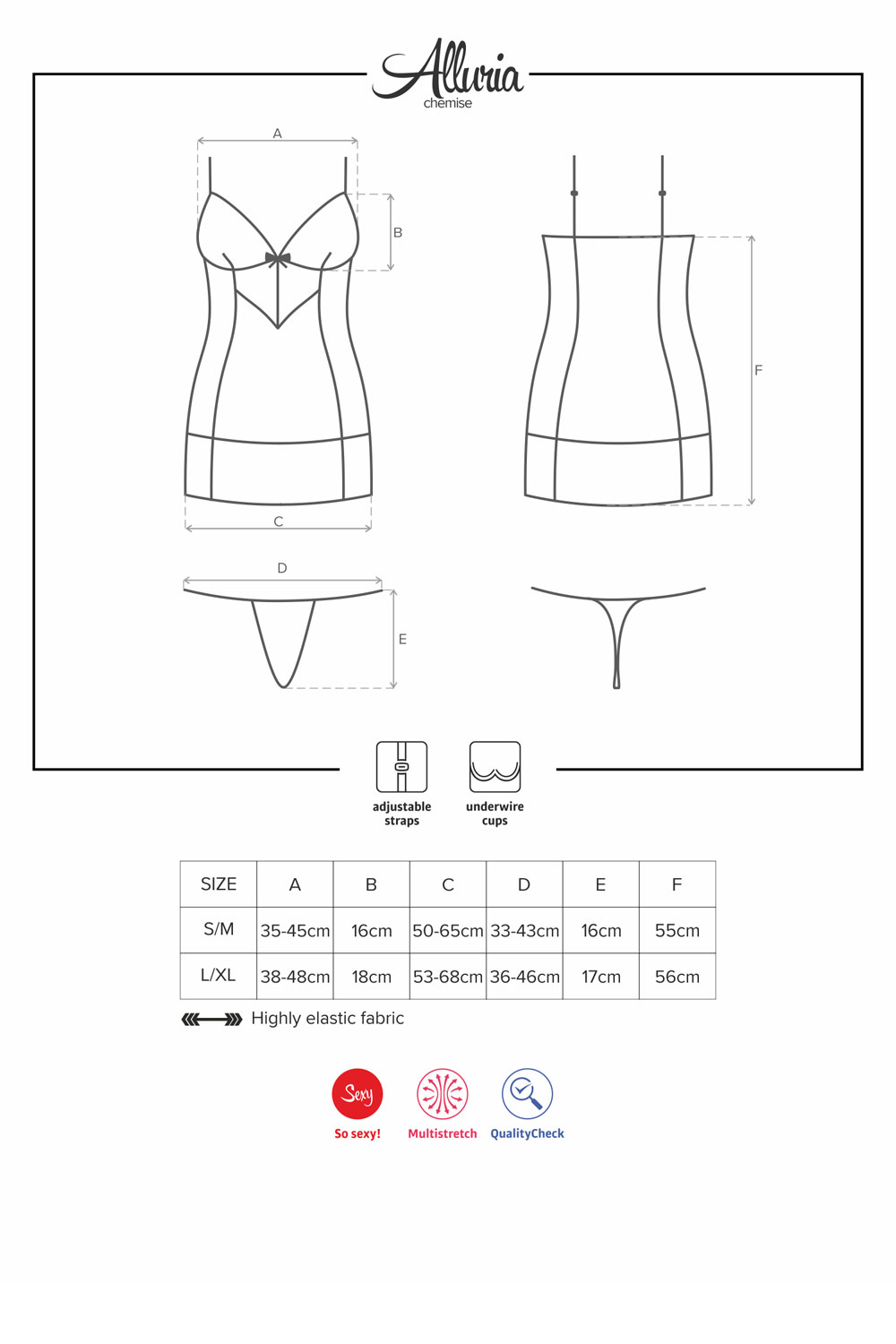 Alluria
chemise

A

B

F

C

D

E

adjustable straps

underwire cups

| SIZE | A | B | C | D | E | F |
|---|---|---|---|---|---|---|
| S/M | 35-45cm | 16cm | 50-65cm | 33-43cm | 16cm | 55cm |
| L/XL | 38-48cm | 18cm | 53-68cm | 36-46cm | 17cm | 56cm |

Highly elastic fabric

Sexy
So sexy!

Multistretch

QualityCheck